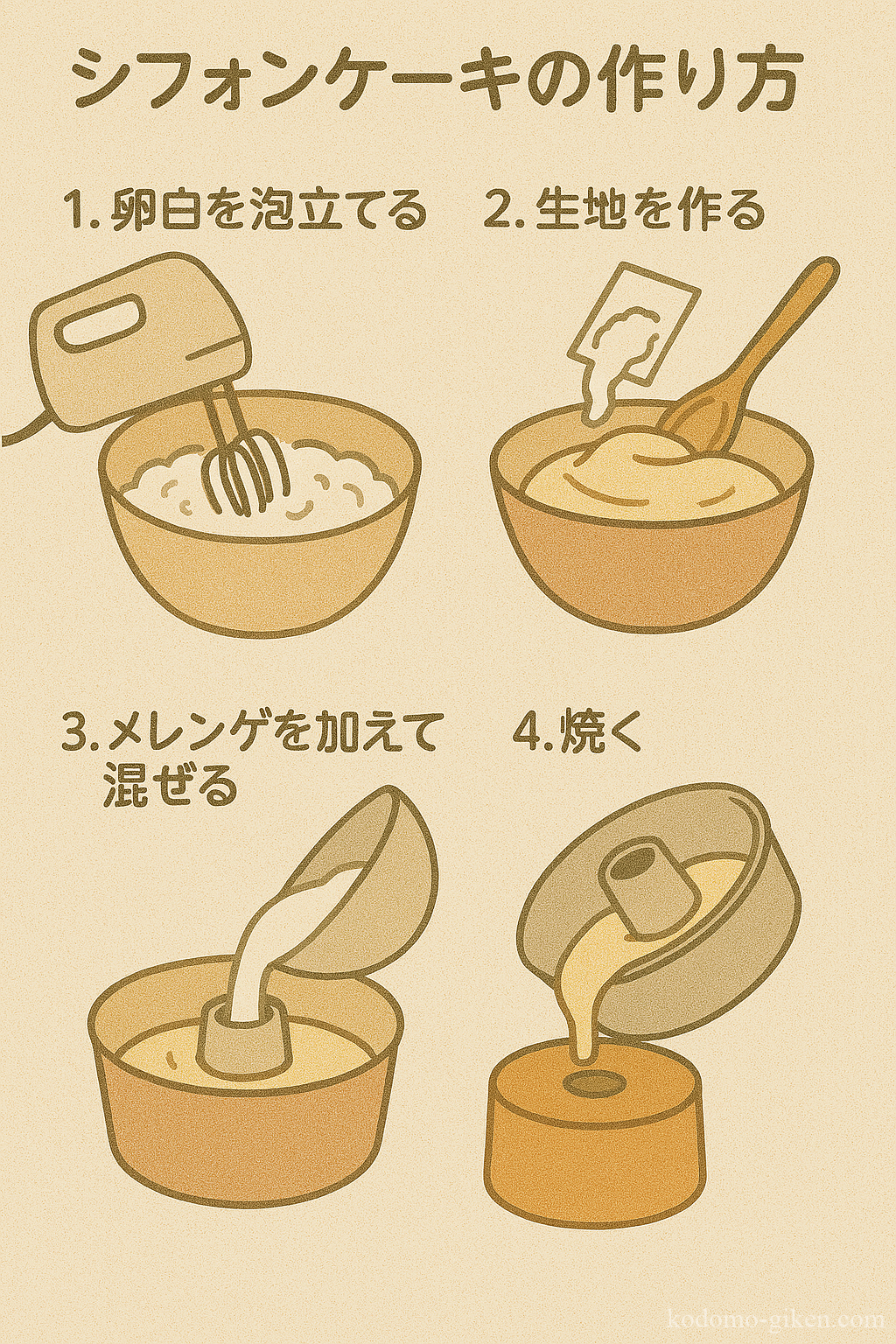 シフォンケーキの作り方

1. 卵白を泡立てる

2. 生地を作る

3. メレンゲを加えて混ぜる

4. 焼く

kodomo-giken.com