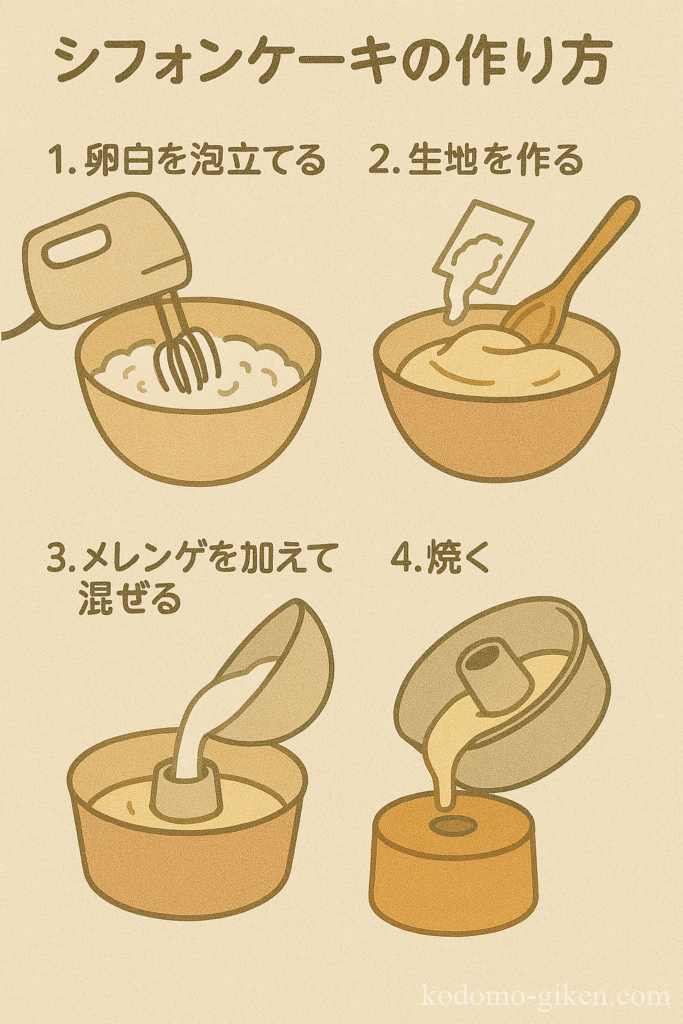 シフォンケーキの作り方

1. 卵白を泡立てる

2. 生地を作る

3. メレンゲを加えて混ぜる

4. 焼く

kodomo-giken.com